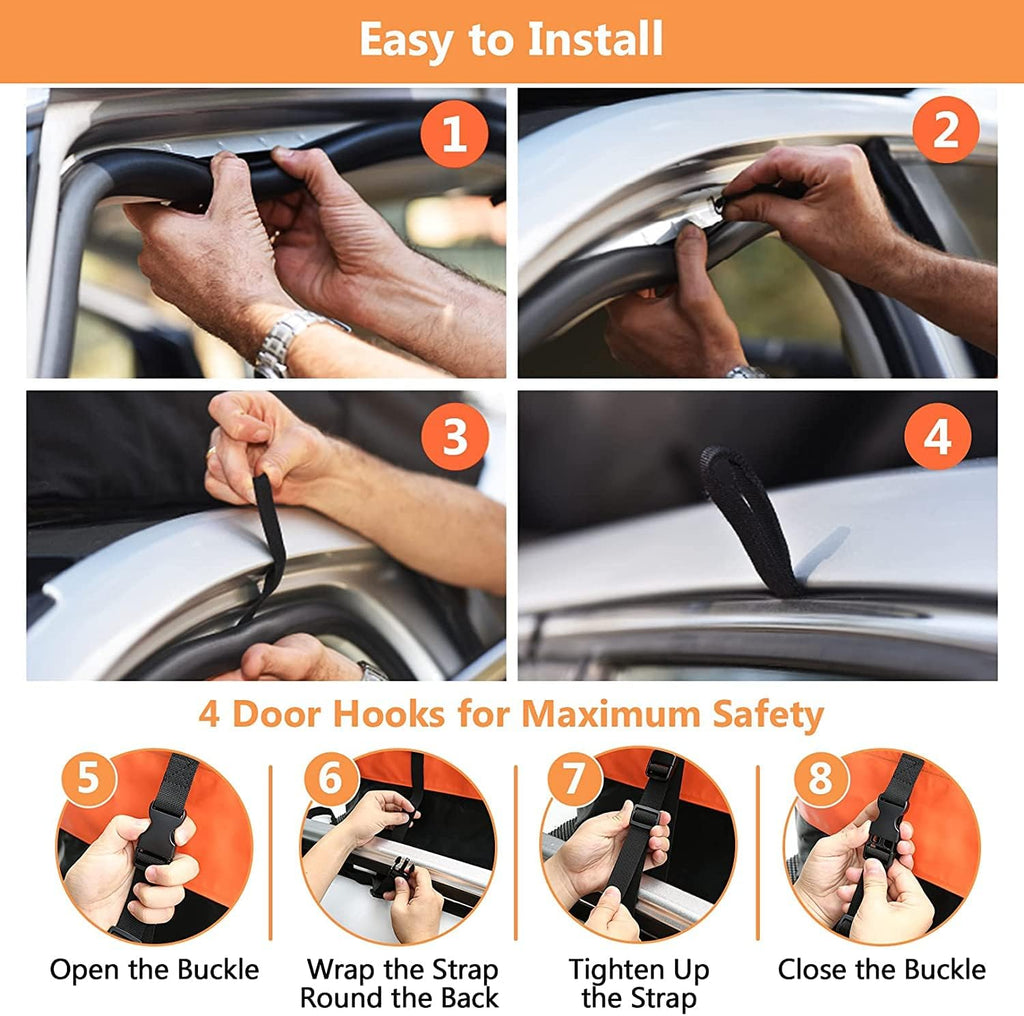 Easy to Install

1

2

3

4

4 Door Hooks for Maximum Safety

5

Open the Buckle

6

Wrap the Strap Round the Back

7

Tighten Up the Strap

8

Close the Buckle